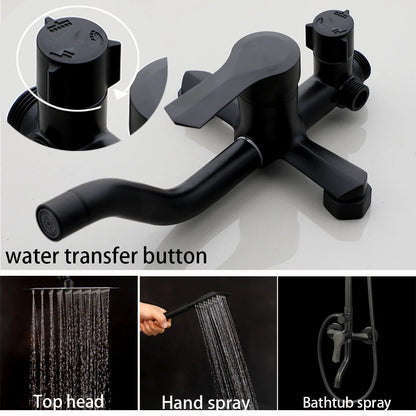 water transfer button

Top head

Hand spray

Bathtub spray