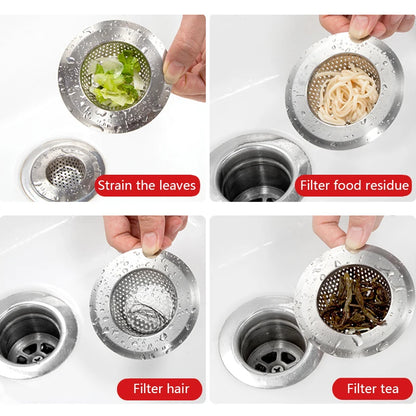 Strain the leaves

Filter food residue

Filter hair

Filter tea