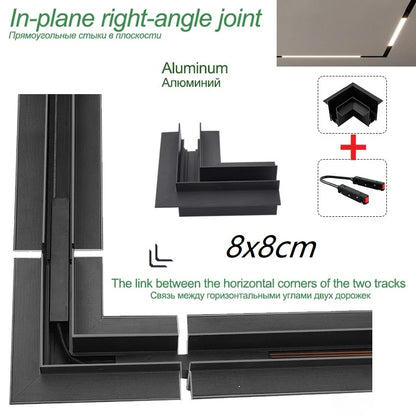 In-plane right-angle joint
Прямоугольные стыки в плоскости

Aluminum
Алюминий

8x8cm

The link between the horizontal corners of the two tracks
Связь между горизонтальными углами двух дорожек